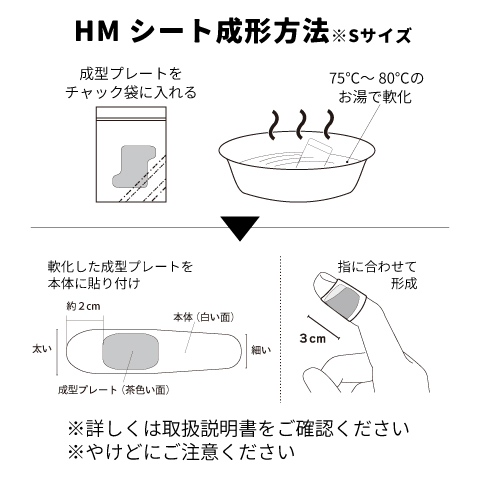 HM シート成形方法※Sサイズ

成型プレートを
チャック袋に入れる

75°C～80°Cの
お湯で軟化

軟化した成型プレートを
本体に貼り付け

約2cm

本体（白い面）

太い

細い

成型プレート（茶色い面）

指に合わせて
形成

3cm

※詳しくは取扱説明書をご確認ください
※やけどにご注意ください